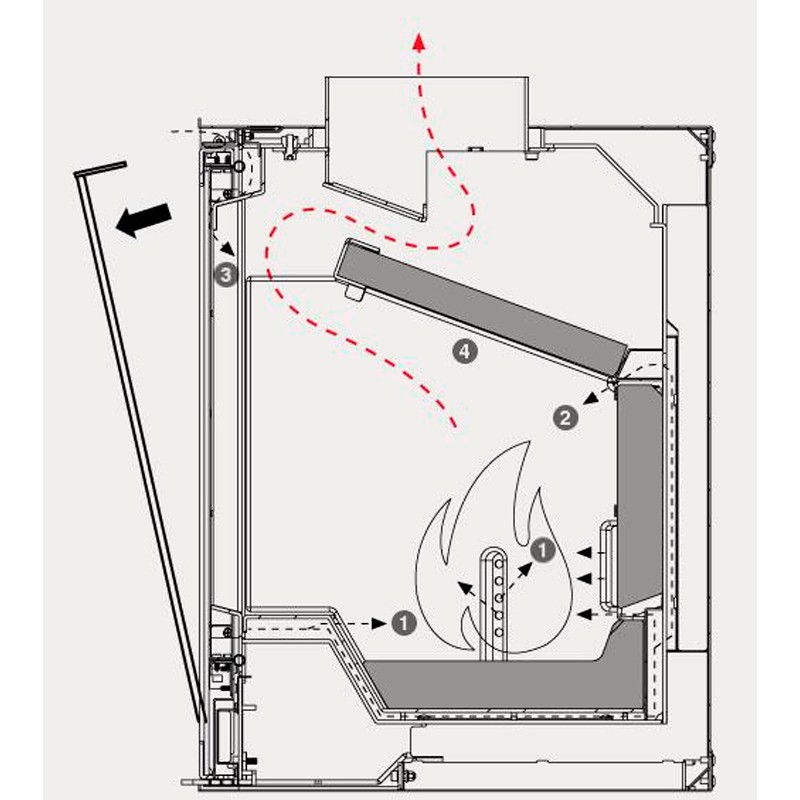 3
4
2
1
1