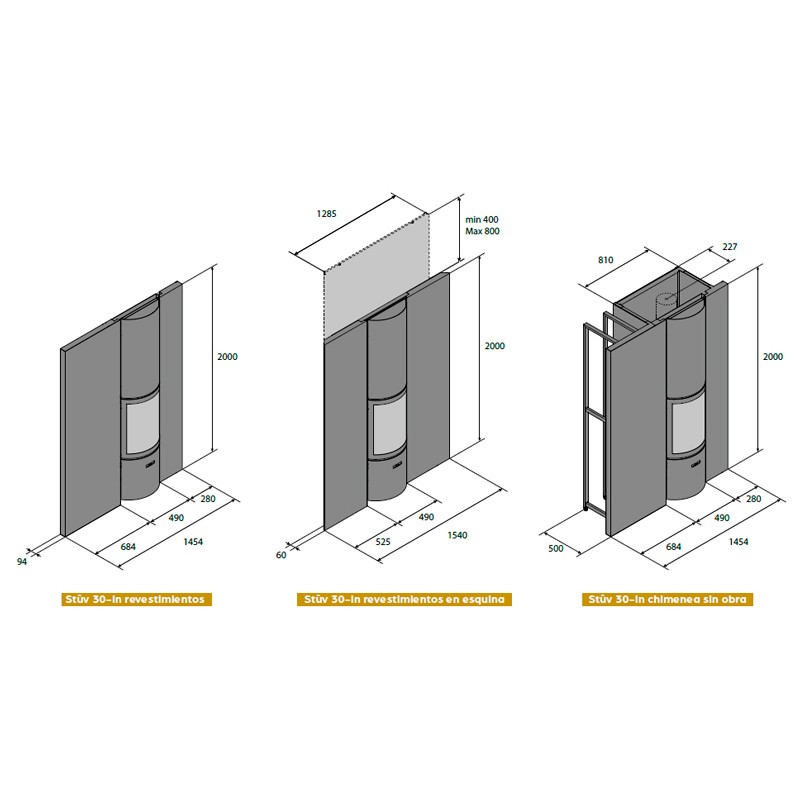 2000

280

490

684

1454

94

Stûv 30-in revestimientos

1285

min 400
Max 800

2000

490

525

1540

60

Stûv 30-in revestimientos en esquina

810

227

2000

280

490

684

1454

500

Stûv 30-in chimenea sin obra