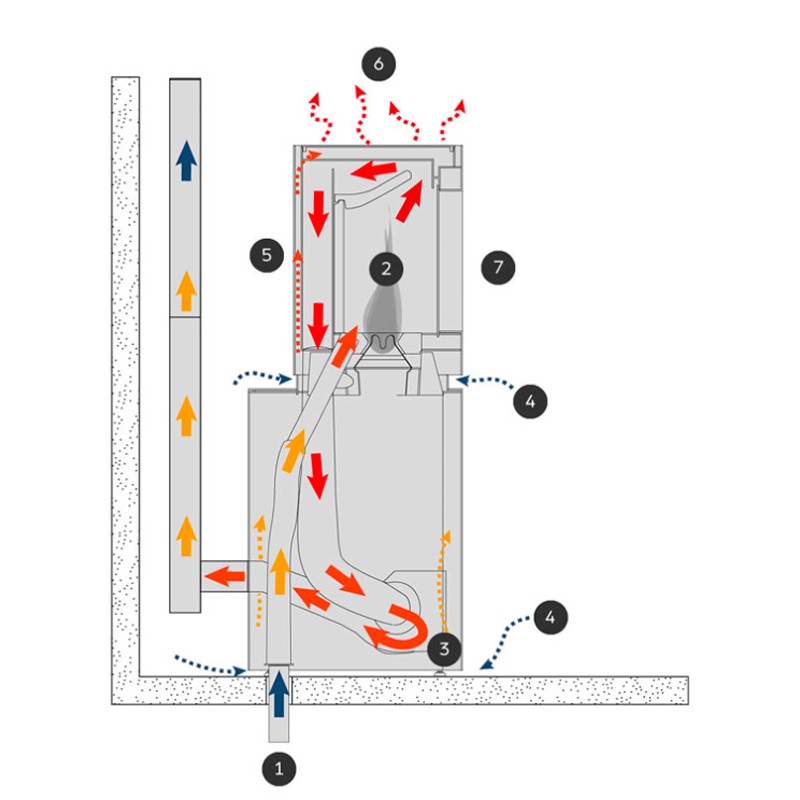 6
5
2
7
4
4
3
1